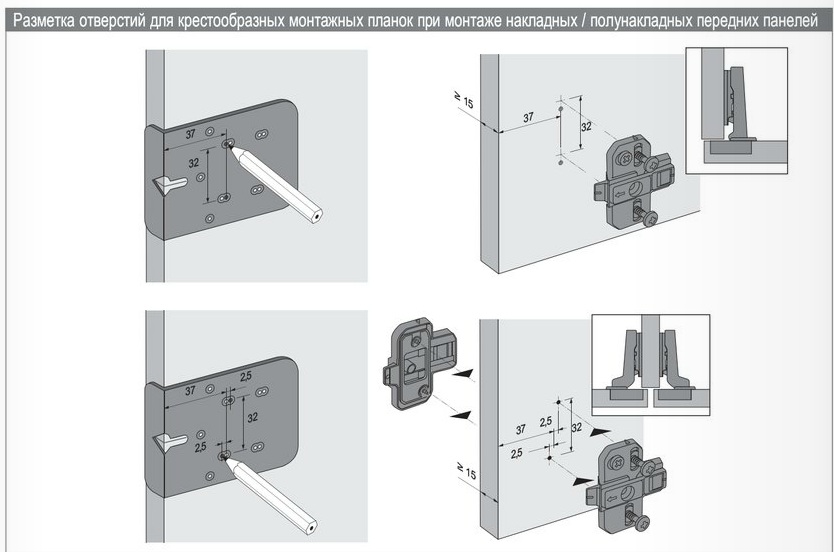 Разметка отверстий для крестообразных монтажных планок при монтаже накладных / полунакладных передних панелей

37
32

≥ 15
37
32

37
2,5
32
2,5

37
2,5
32
2,5
≥ 15